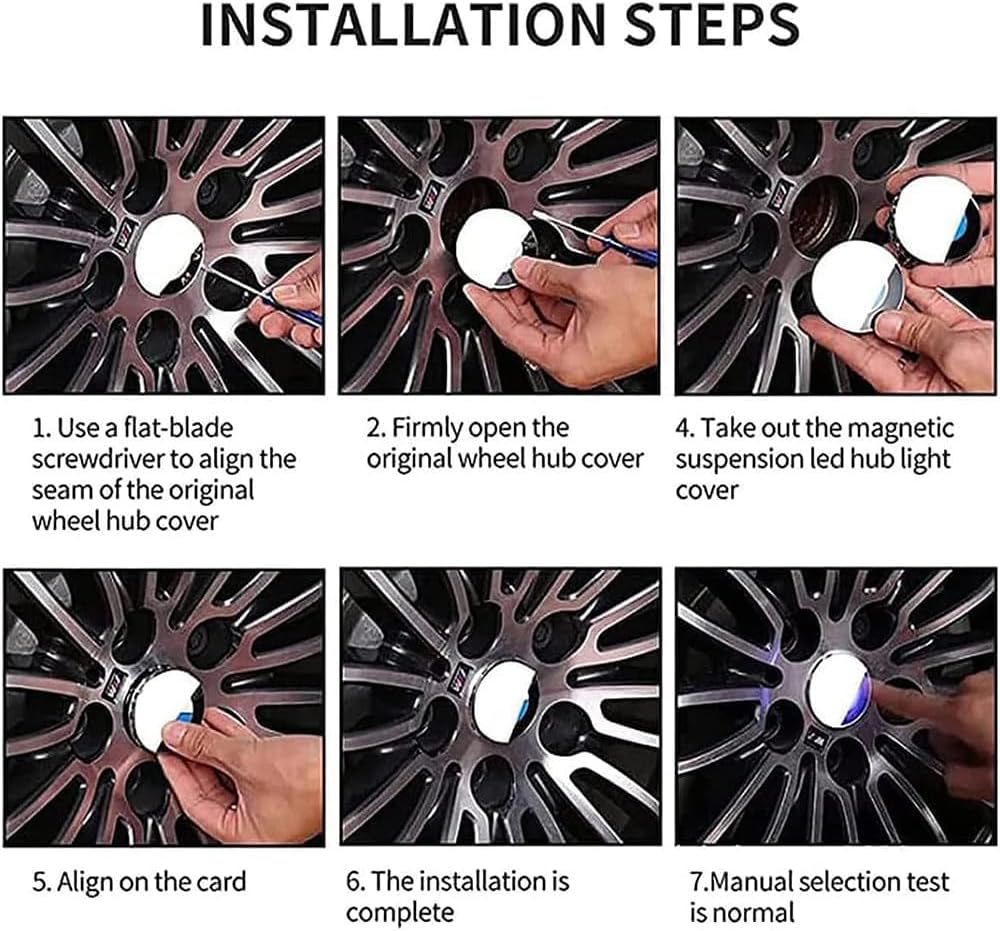 INSTALLATION STEPS

1. Use a flat-blade screwdriver to align the seam of the original wheel hub cover

2. Firmly open the original wheel hub cover

4. Take out the magnetic suspension led hub light cover

5. Align on the card

6. The installation is complete

7.Manual selection test is normal